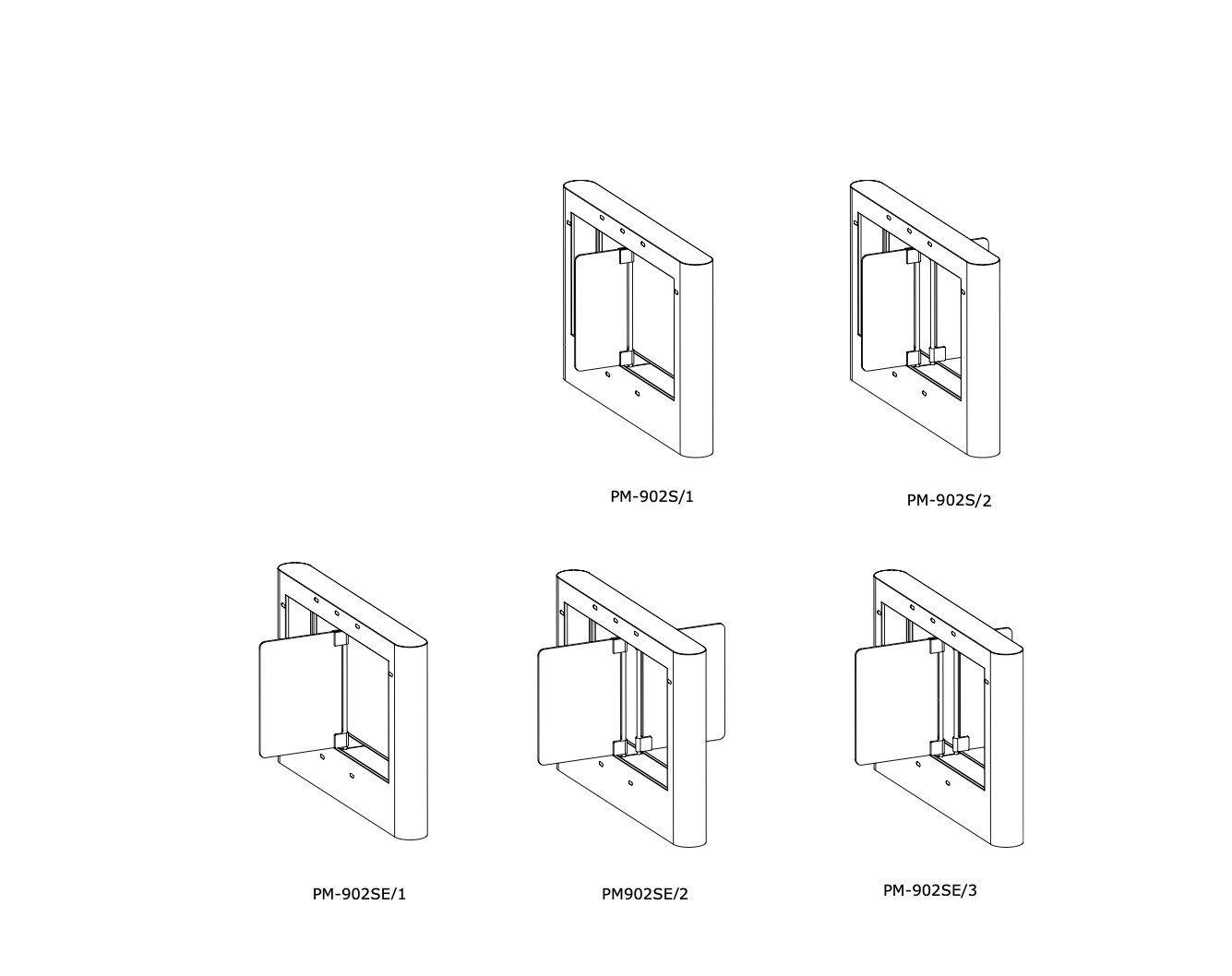 PM-902S/1

PM-902S/2

PM-902SE/1

PM902SE/2

PM-902SE/3