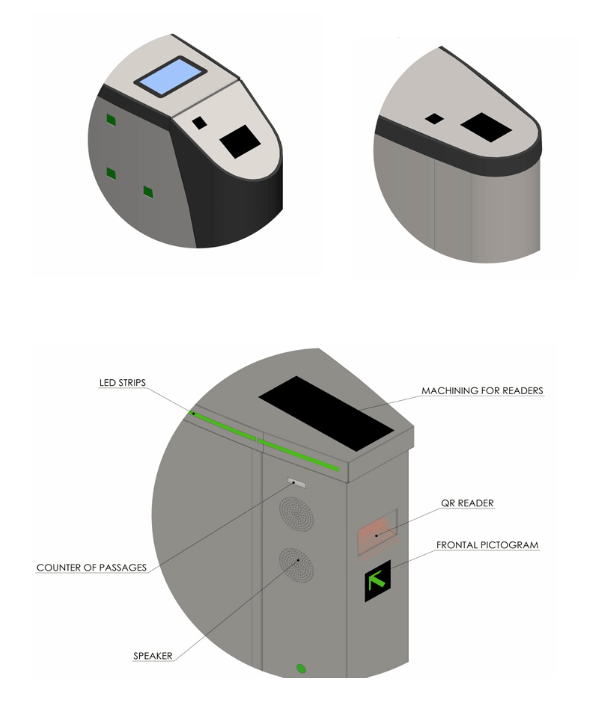 LED STRIPS

MACHINING FOR READERS

QR READER

FRONTAL PICTOGRAM

COUNTER OF PASSAGES

SPEAKER