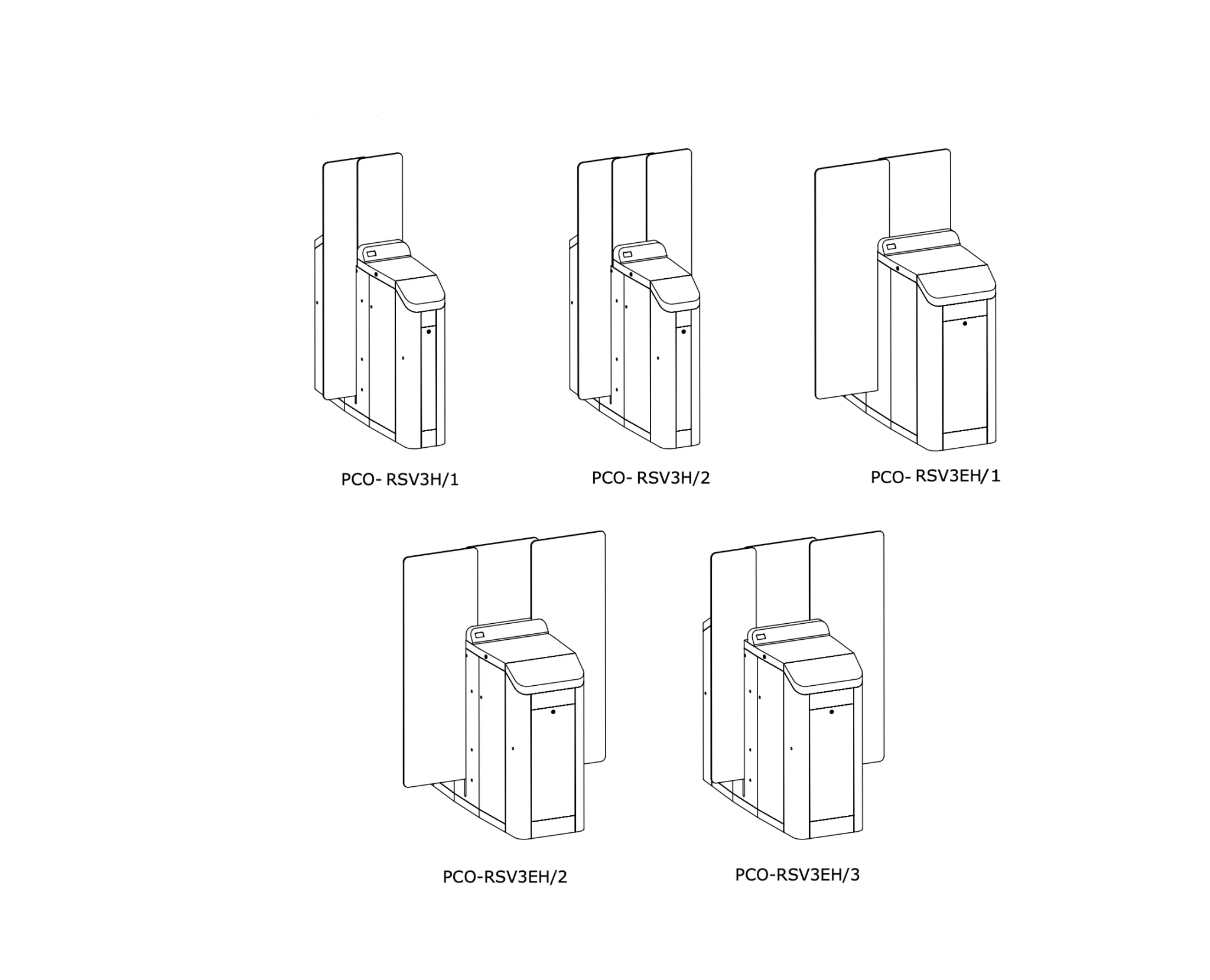 PCO- RSV3H/1

PCO- RSV3H/2

PCO- RSV3EH/1

PCO-RSV3EH/2

PCO-RSV3EH/3