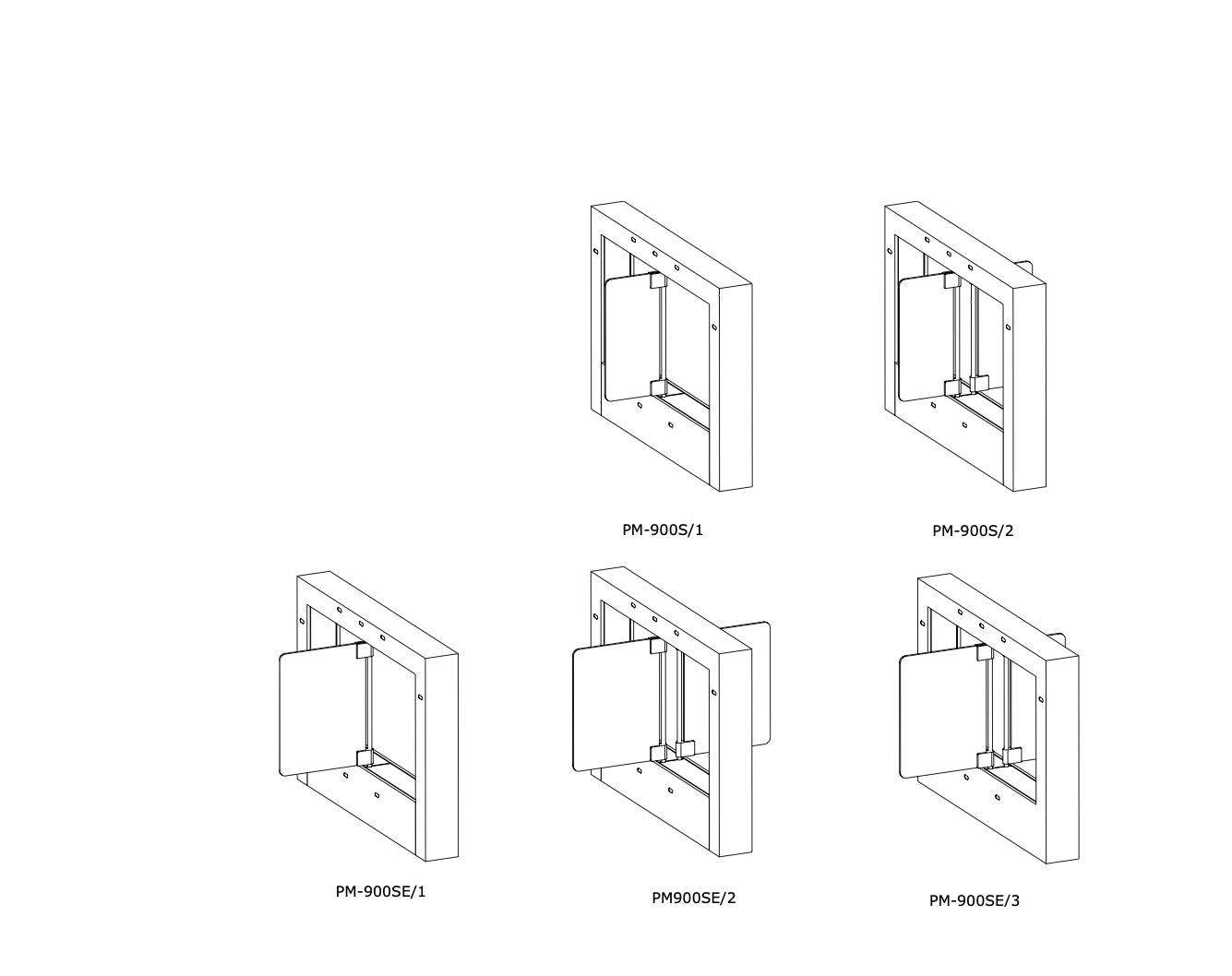 PM-900S/1

PM-900S/2

PM-900SE/1

PM900SE/2

PM-900SE/3