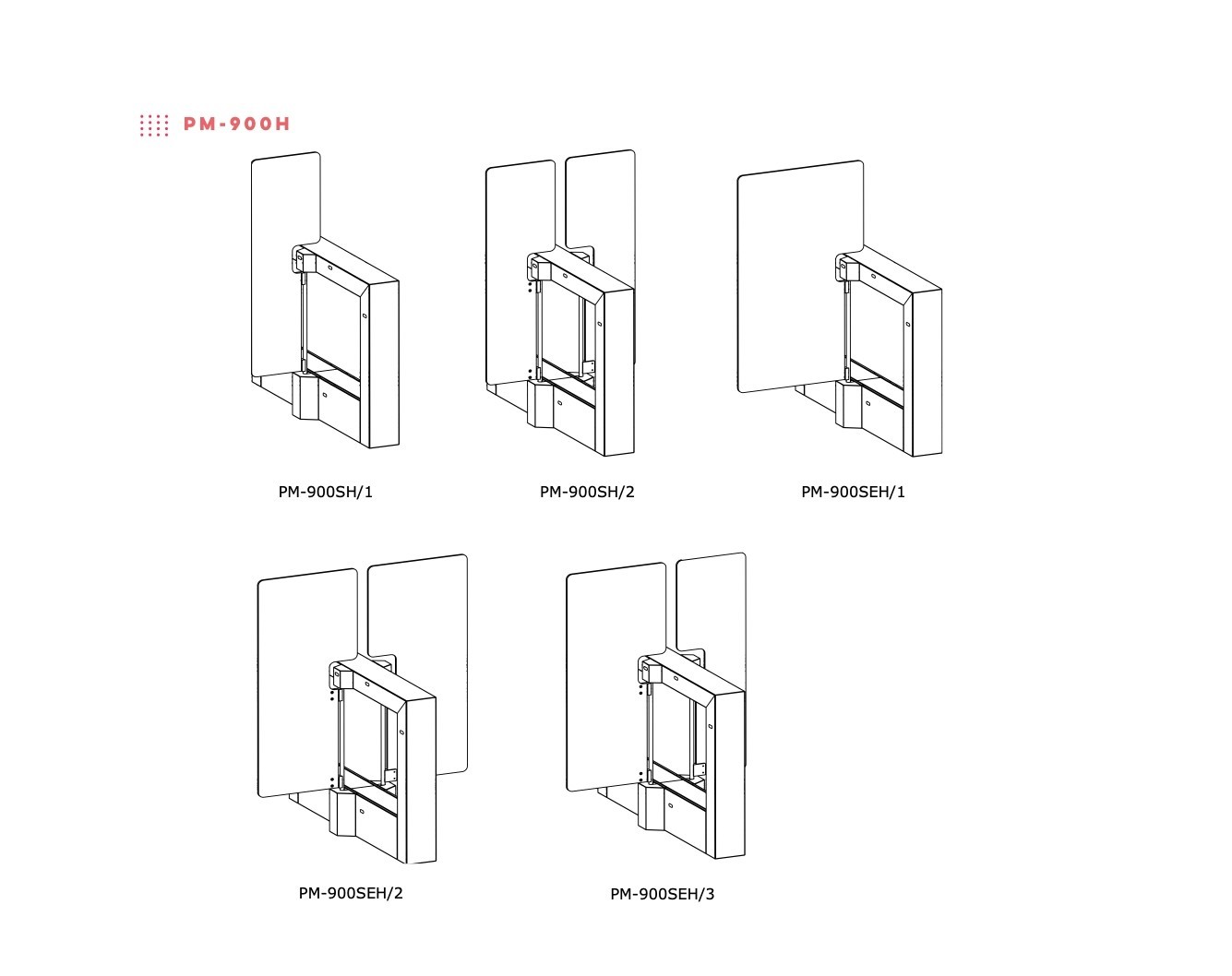 PM-900H

PM-900SH/1

PM-900SH/2

PM-900SEH/1

PM-900SEH/2

PM-900SEH/3