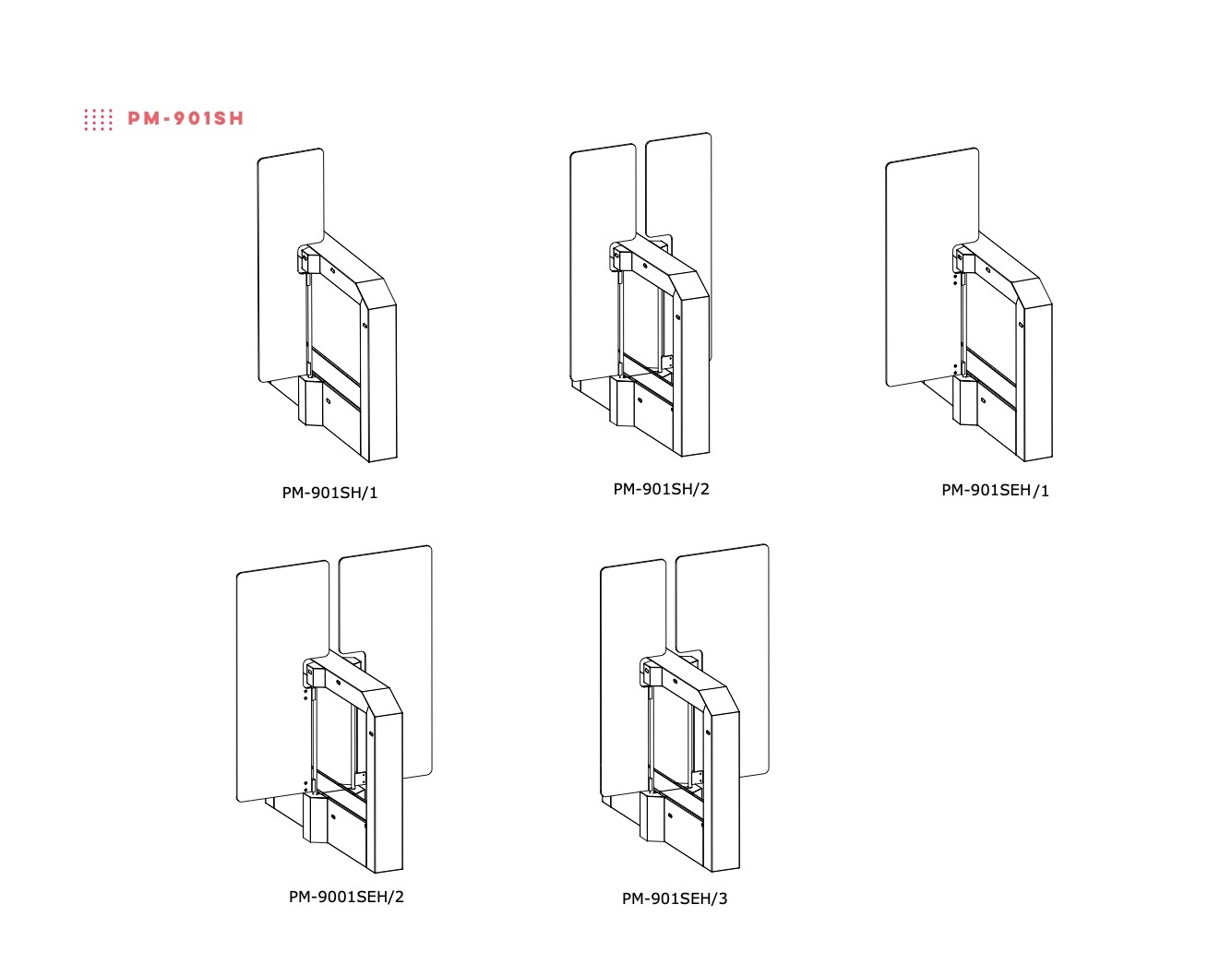 PM-901SH

PM-901SH/1

PM-901SH/2

PM-901SEH/1

PM-9001SEH/2

PM-901SEH/3