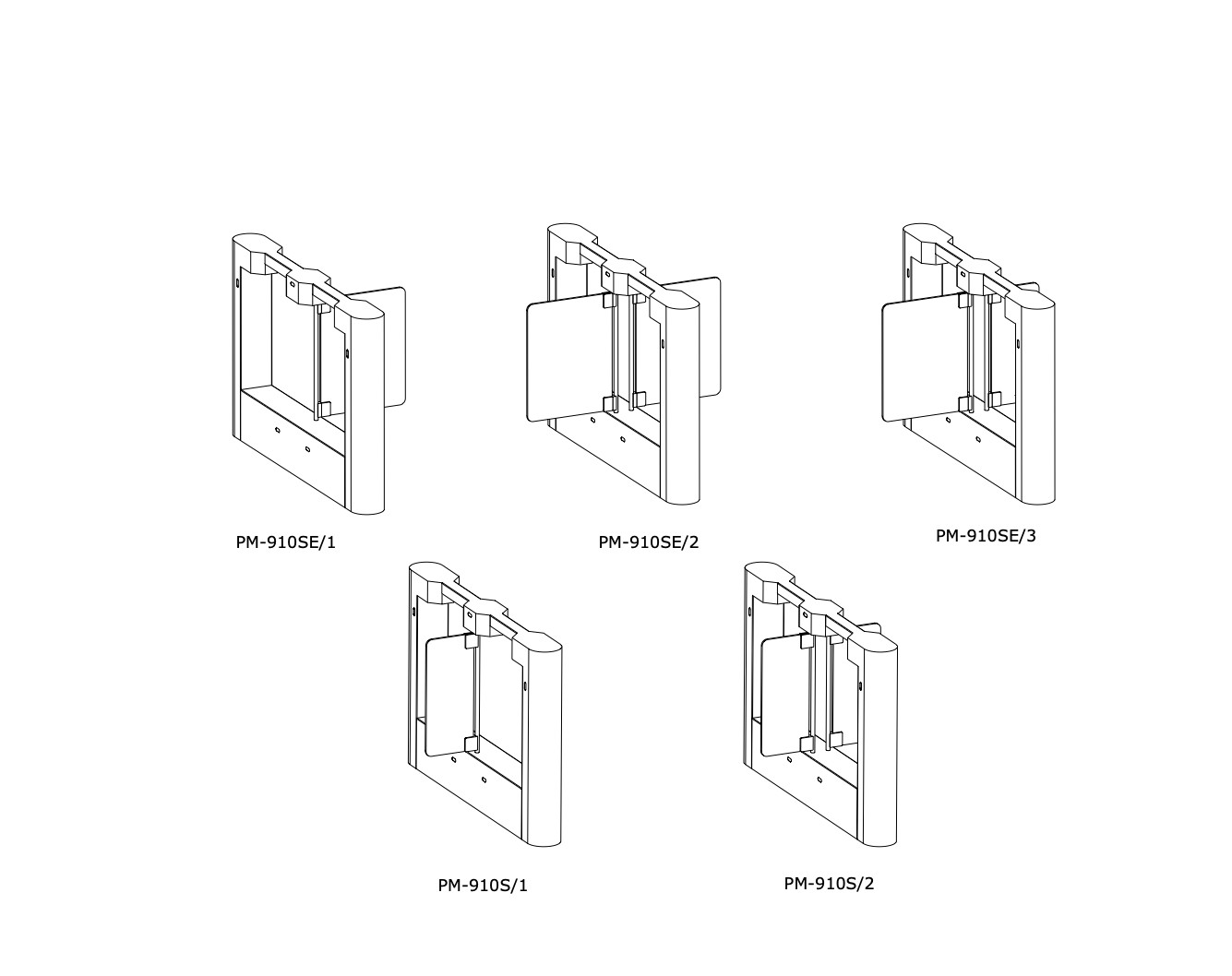 PM-910SE/1

PM-910SE/2

PM-910SE/3

PM-910S/1

PM-910S/2