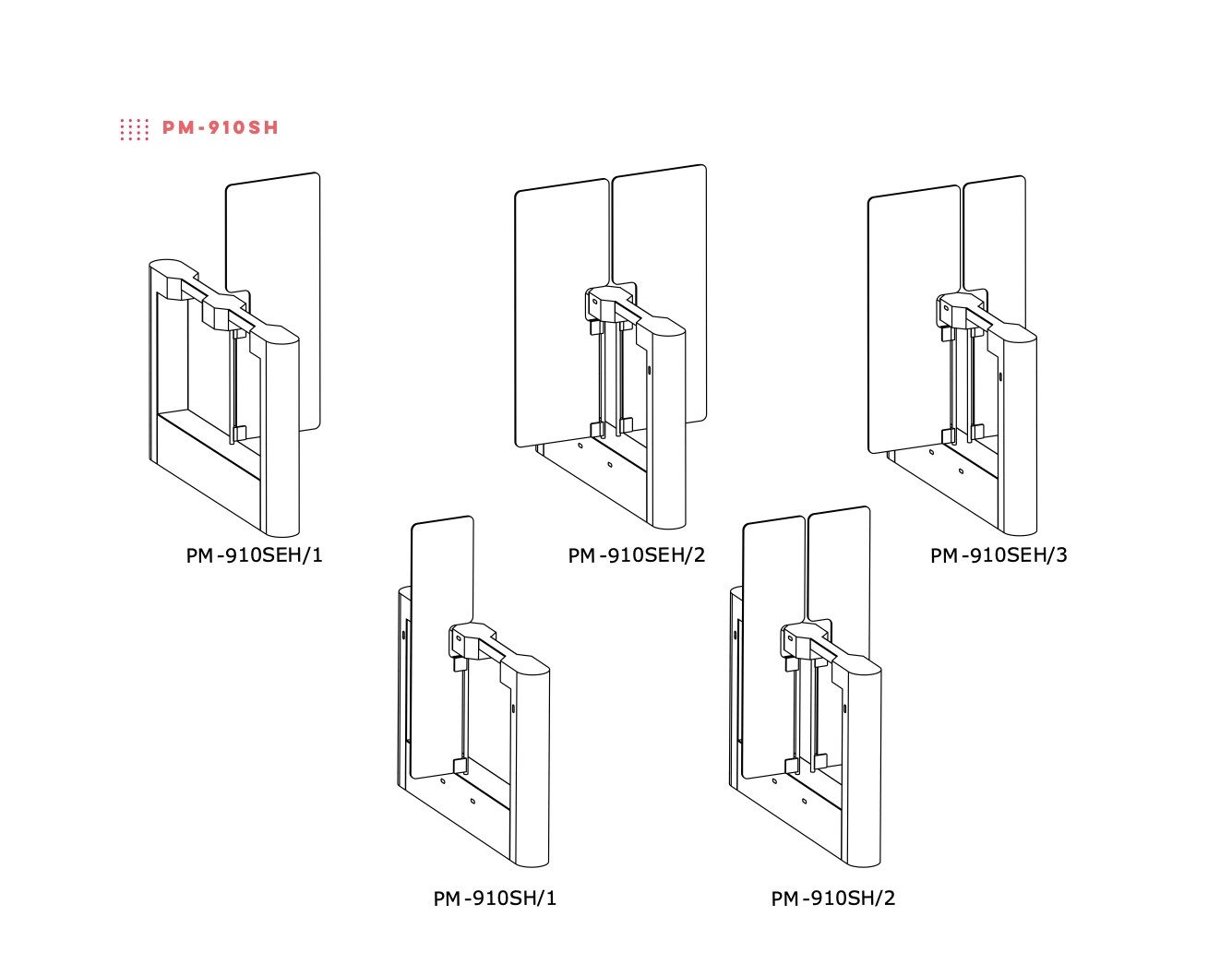 PM-910SH

PM-910SEH/1

PM-910SEH/2

PM-910SEH/3

PM-910SH/1

PM-910SH/2